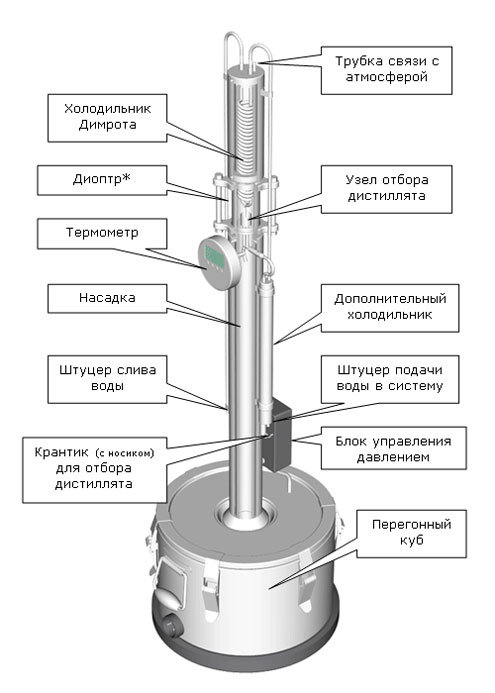 Трубка связи с атмосферой

Холодильник Димрота

Диоптр*

Узел отбора дистиллята

Термометр

Насадка

Дополнительный холодильник

Штуцер слива воды

Штуцер подачи воды в систему

Крантик (с носиком) для отбора дистиллята

Блок управления давлением

Перегонный куб